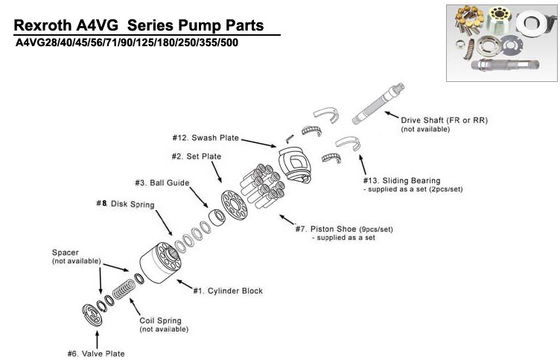 Rexroth A4VG  Series Pump Parts
A4VG28/40/45/56/71/90/125/180/250/355/500

Drive Shaft (FR or RR)
(not available)

#12. Swash Plate

#2. Set Plate

#13. Sliding Bearing
- supplied as a set (2pcs/set)

#3. Ball Guide

#8. Disk Spring

#7. Piston Shoe (9pcs/set)
- supplied as a set

Spacer
(not available)

#1. Cylinder Block

Coil Spring
(not available)

#6. Valve Plate